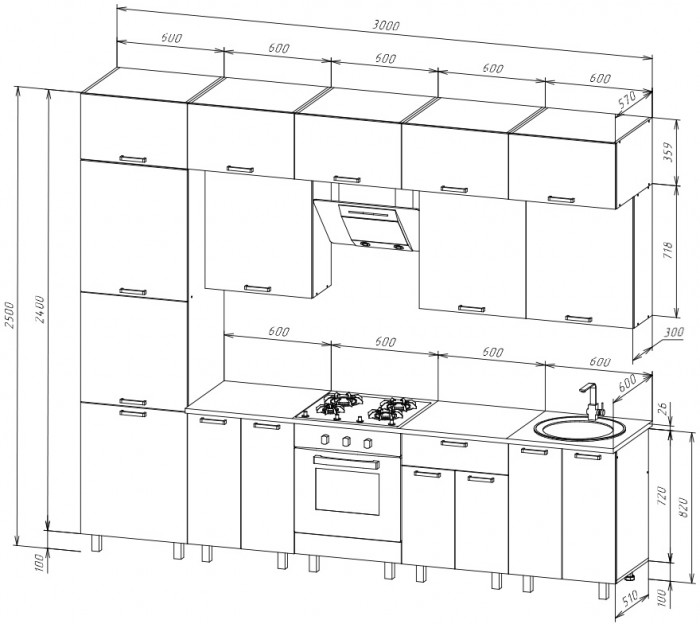 3000
600
600
600
600
600
570
359
718
300
2500
2400
600
600
600
600
600
26
720
820
100
510
100