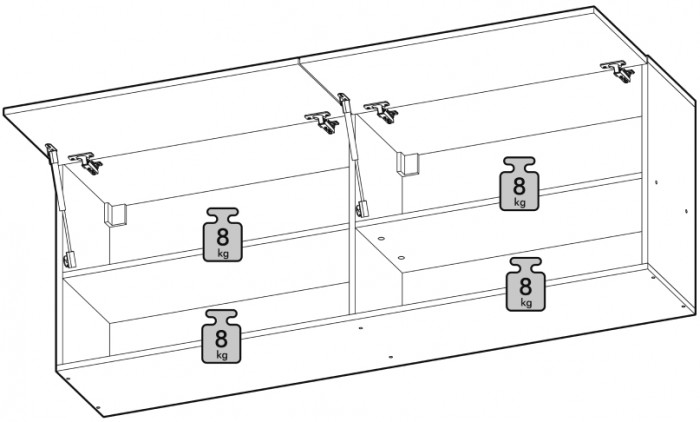 8
kg

8
kg

8
kg

8
kg